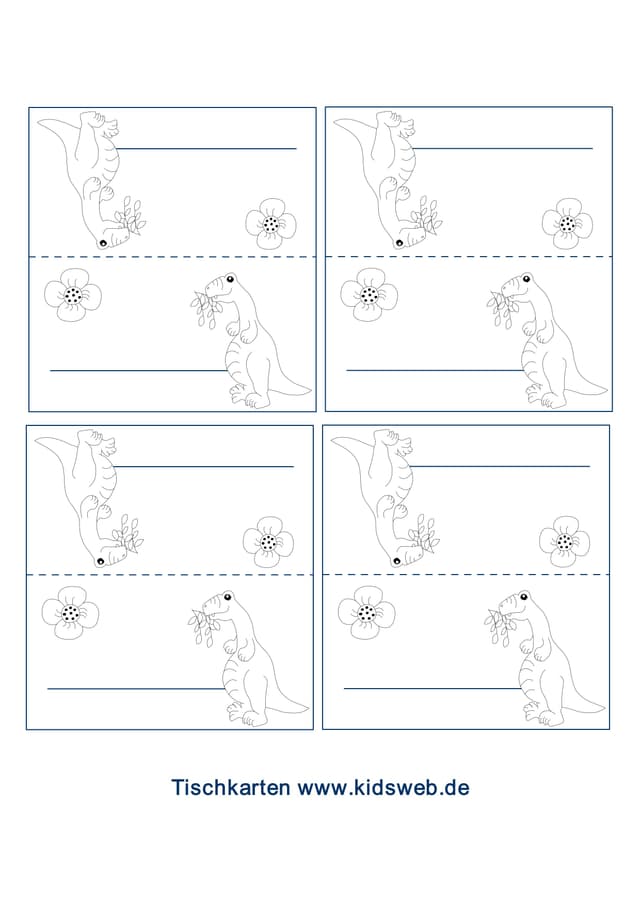 Tischkarten www.kidsweb.de