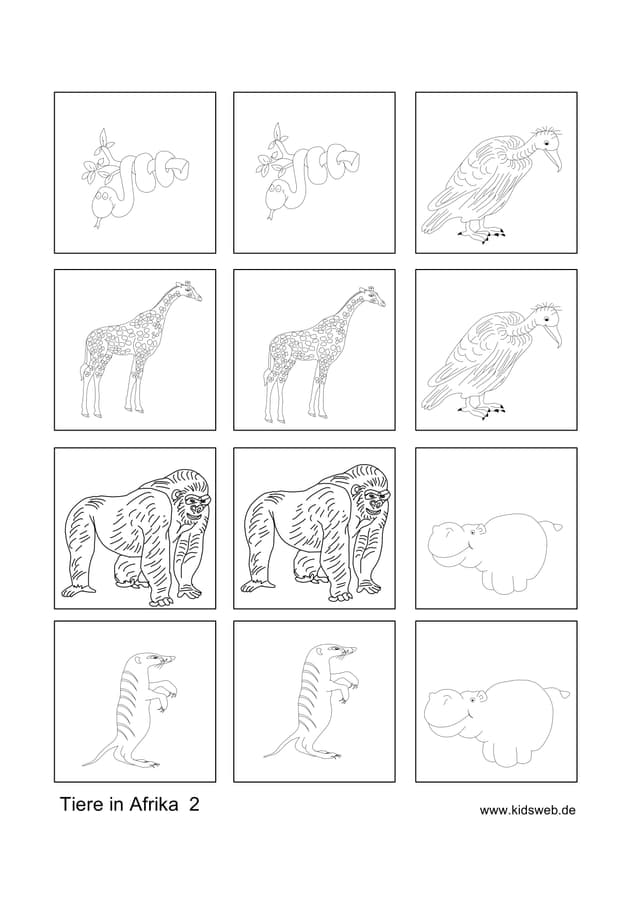 Tiere in Afrika 2

www.kidsweb.de