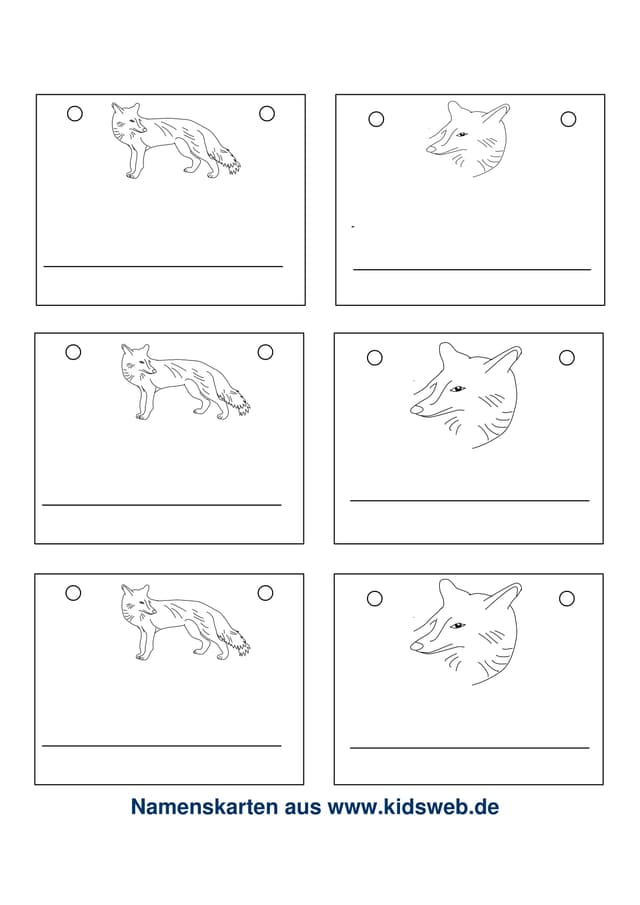 Namenskarten aus www.kidsweb.de